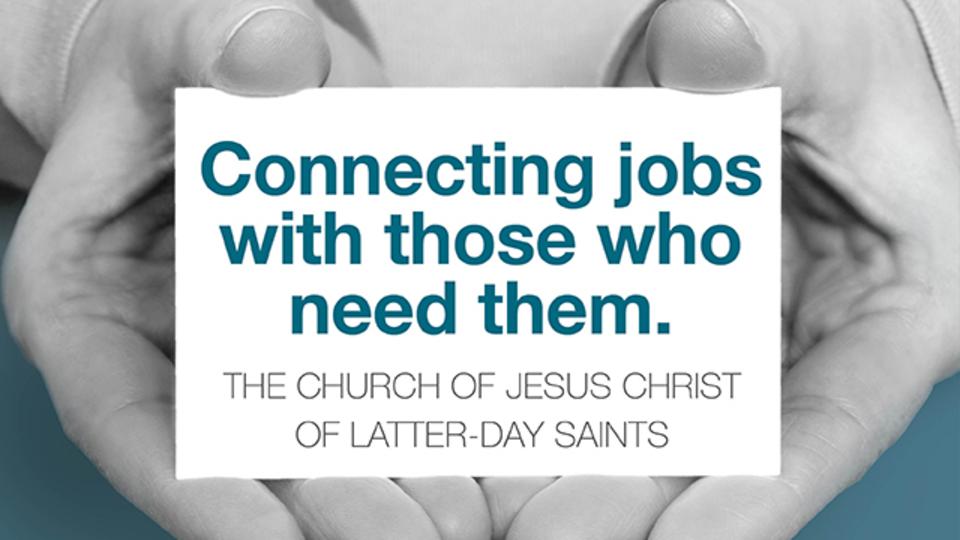 Connecting jobs with those who need them.

THE CHURCH OF JESUS CHRIST OF LATTER-DAY SAINTS