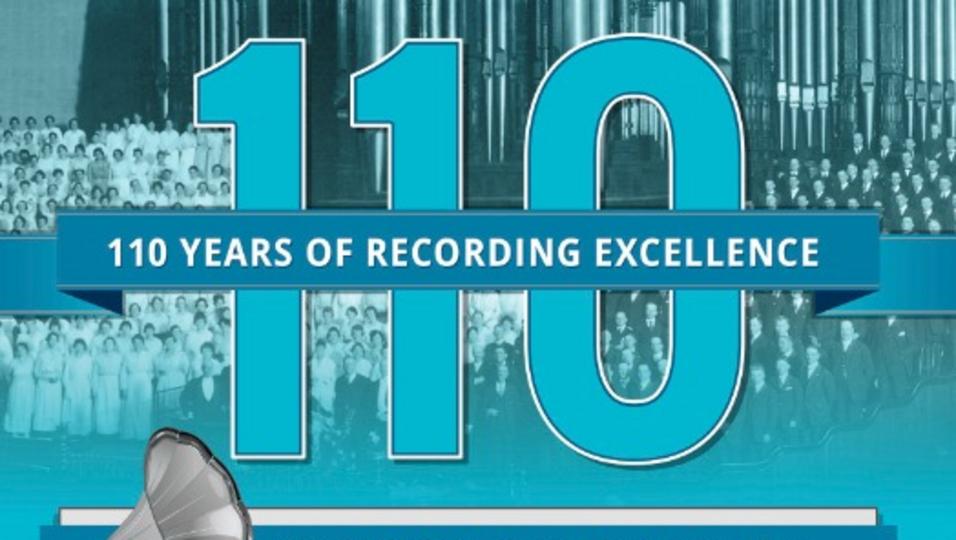 110

110 YEARS OF RECORDING EXCELLENCE