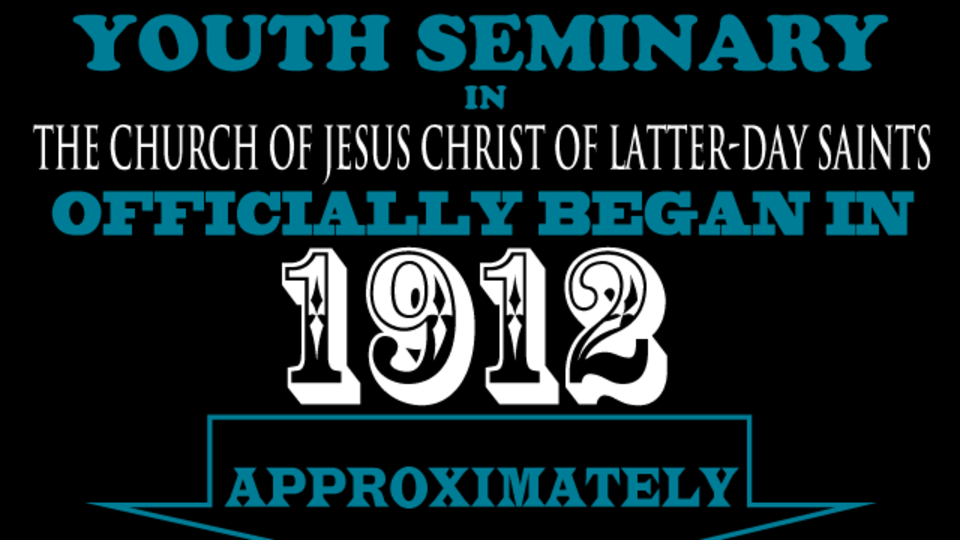 YOUTH SEMINARY
IN
THE CHURCH OF JESUS CHRIST OF LATTER-DAY SAINTS
OFFICIALLY BEGAN IN
1912
APPROXIMATELY