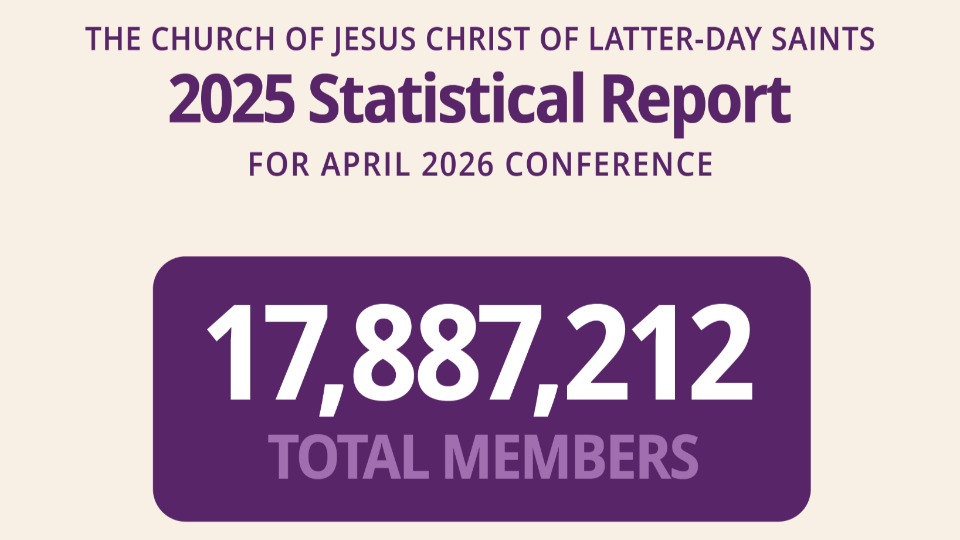 THE CHURCH OF JESUS CHRIST OF LATTER-DAY SAINTS
2025 Statistical Report
FOR APRIL 2026 CONFERENCE

17,887,212
TOTAL MEMBERS