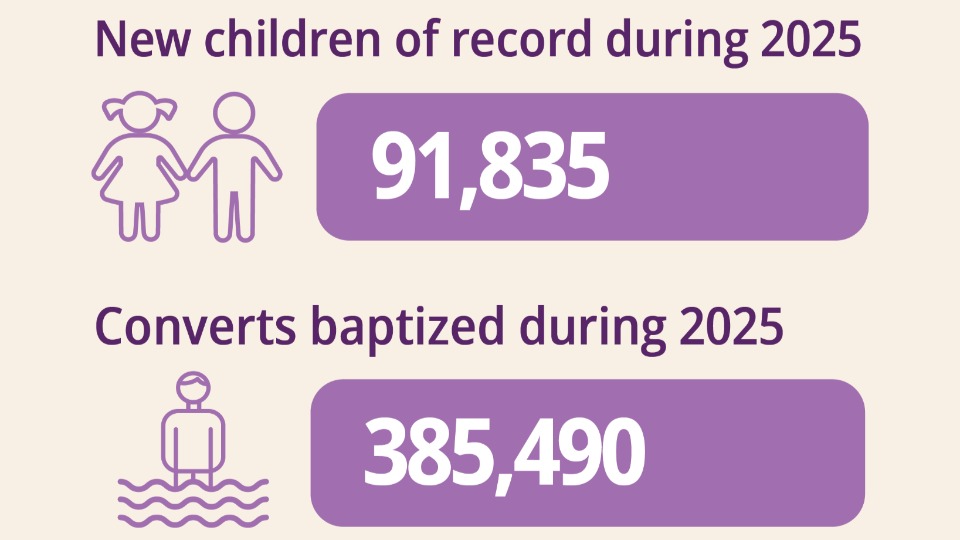 New children of record during 2025

91,835

Converts baptized during 2025

385,490