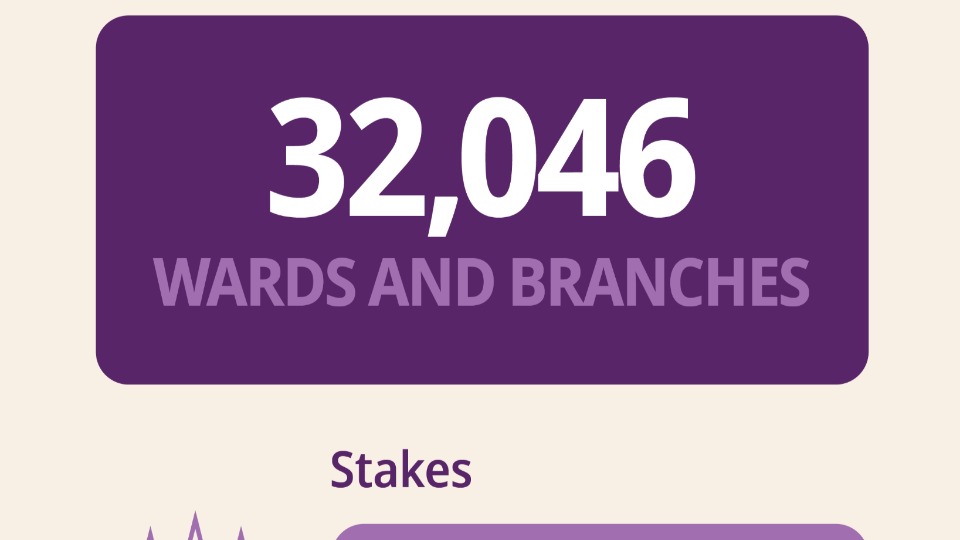 32,046
WARDS AND BRANCHES

Stakes