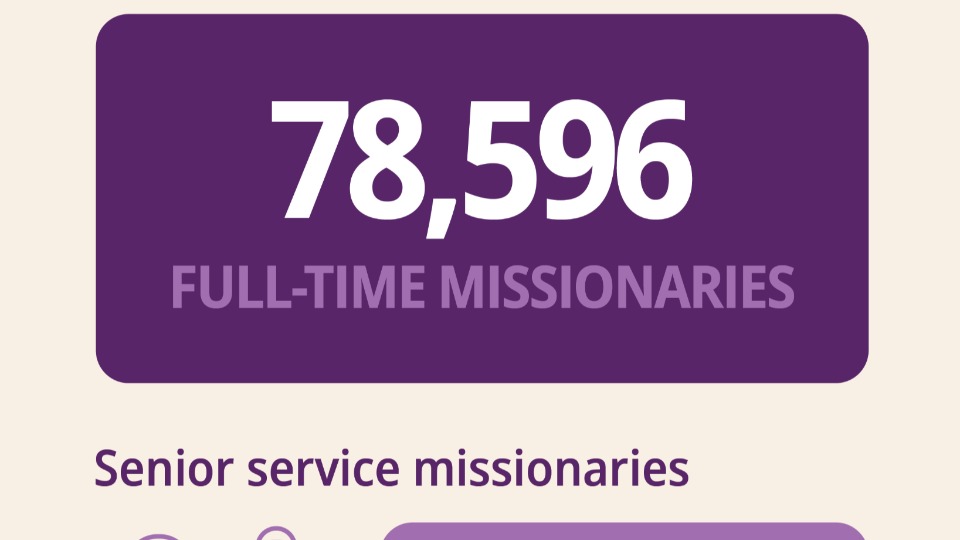 78,596
FULL-TIME MISSIONARIES

Senior service missionaries