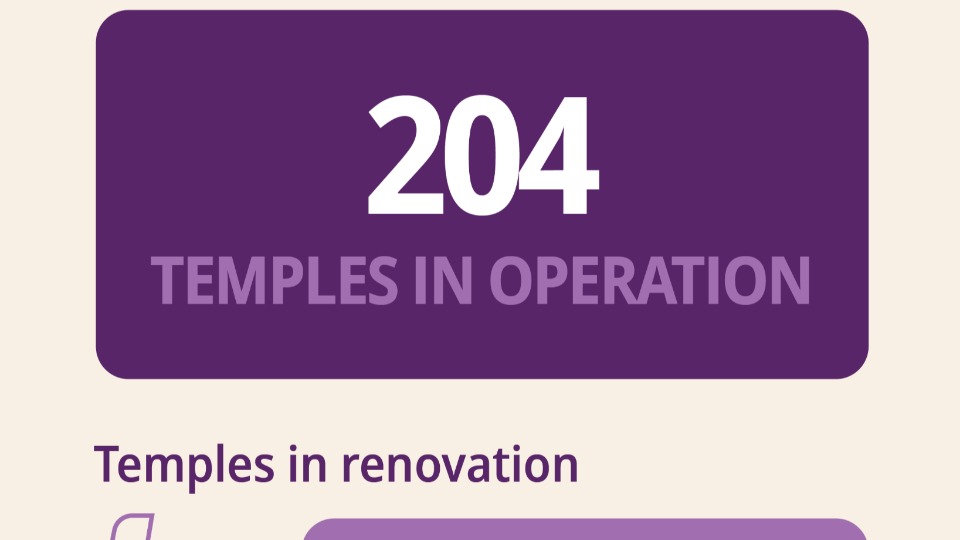 204
TEMPLES IN OPERATION

Temples in renovation