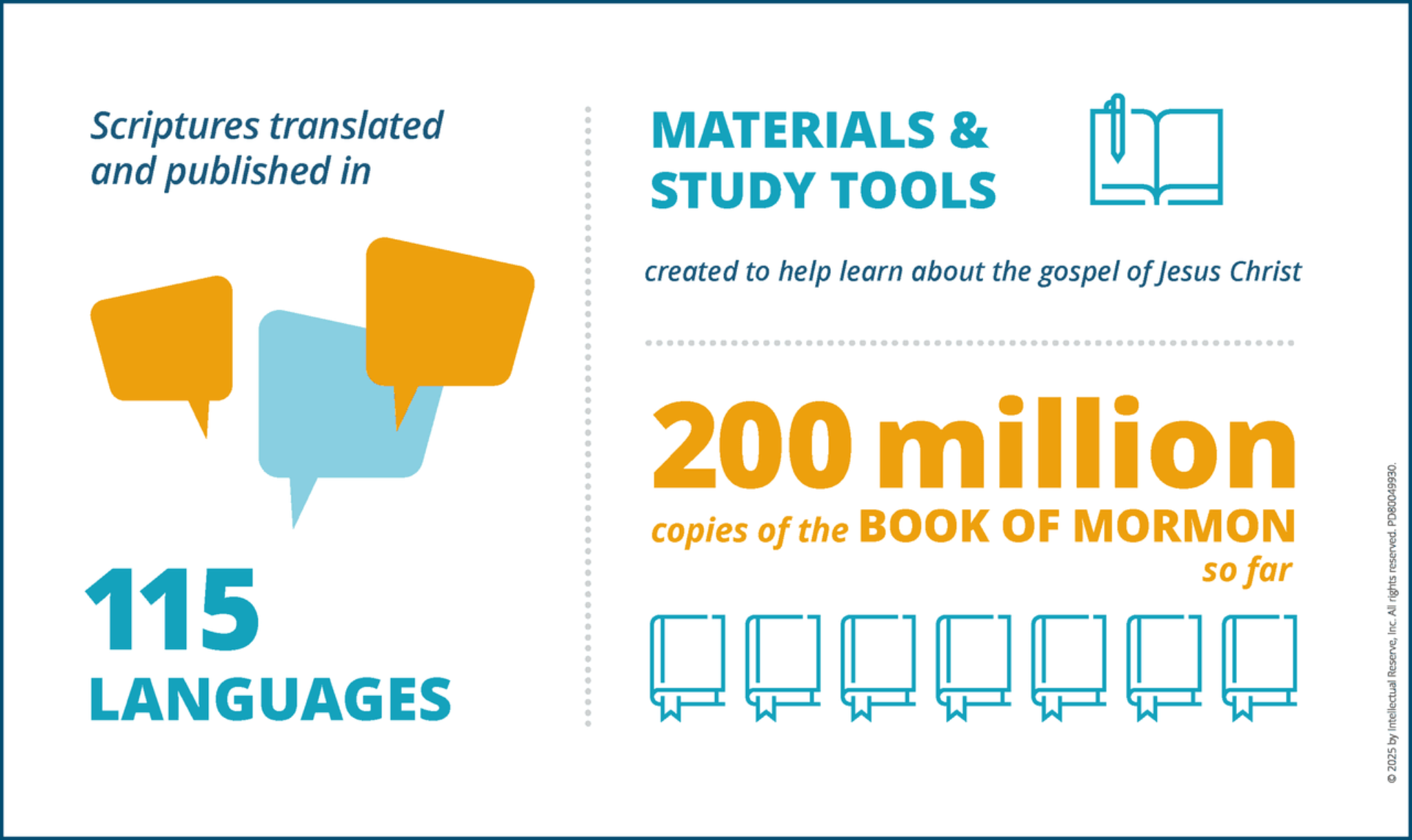 Scriptures translated and published in

115 LANGUAGES

MATERIALS & STUDY TOOLS

created to help learn about the gospel of Jesus Christ

200 million

copies of the BOOK OF MORMON so far

© 2025 by Intellectual Reserve, Inc. All rights reserved. PD80049930.