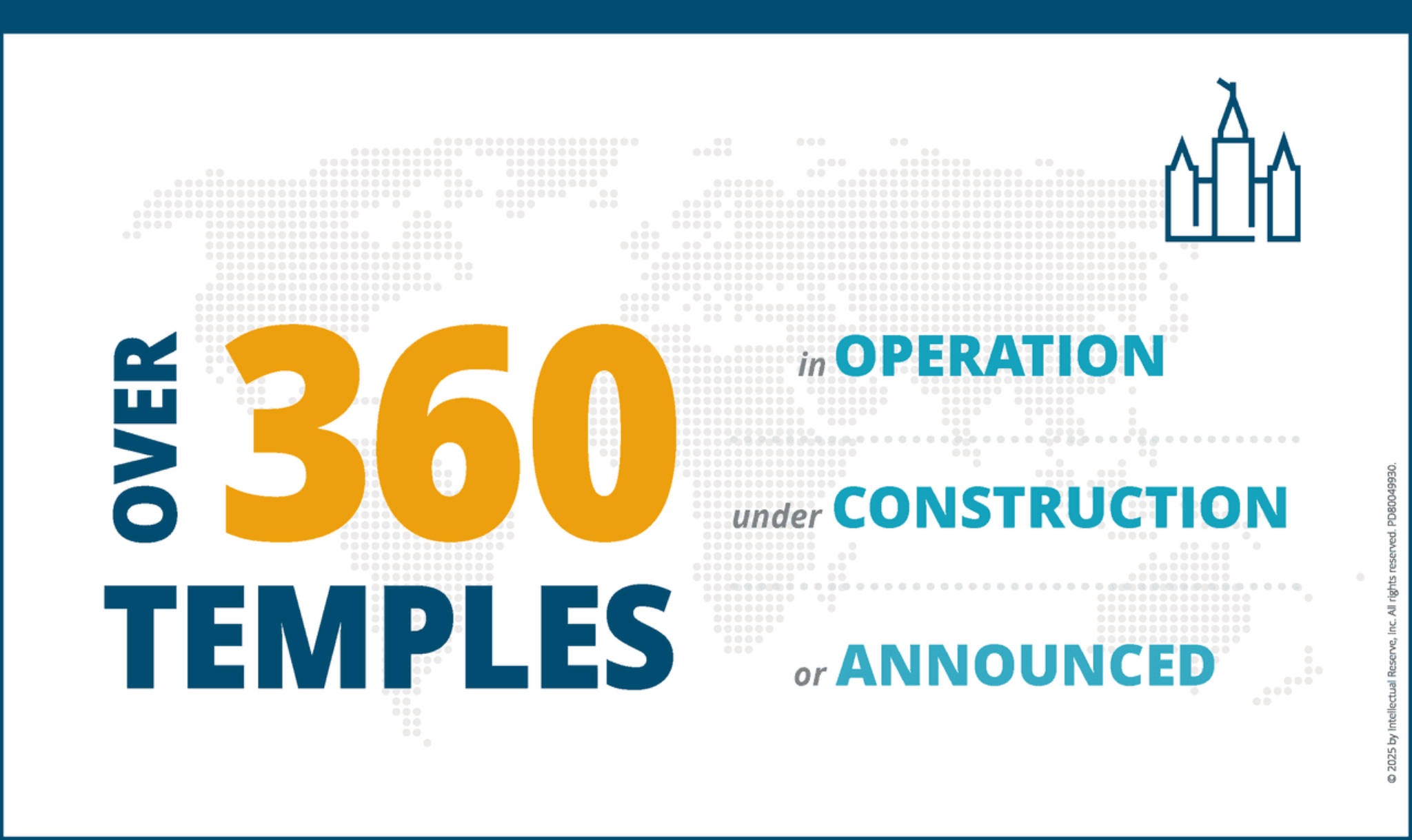 OVER 360 TEMPLES

in OPERATION

under CONSTRUCTION

or ANNOUNCED

© 2025 by Intellectual Reserve, Inc. All rights reserved. PD80049930.