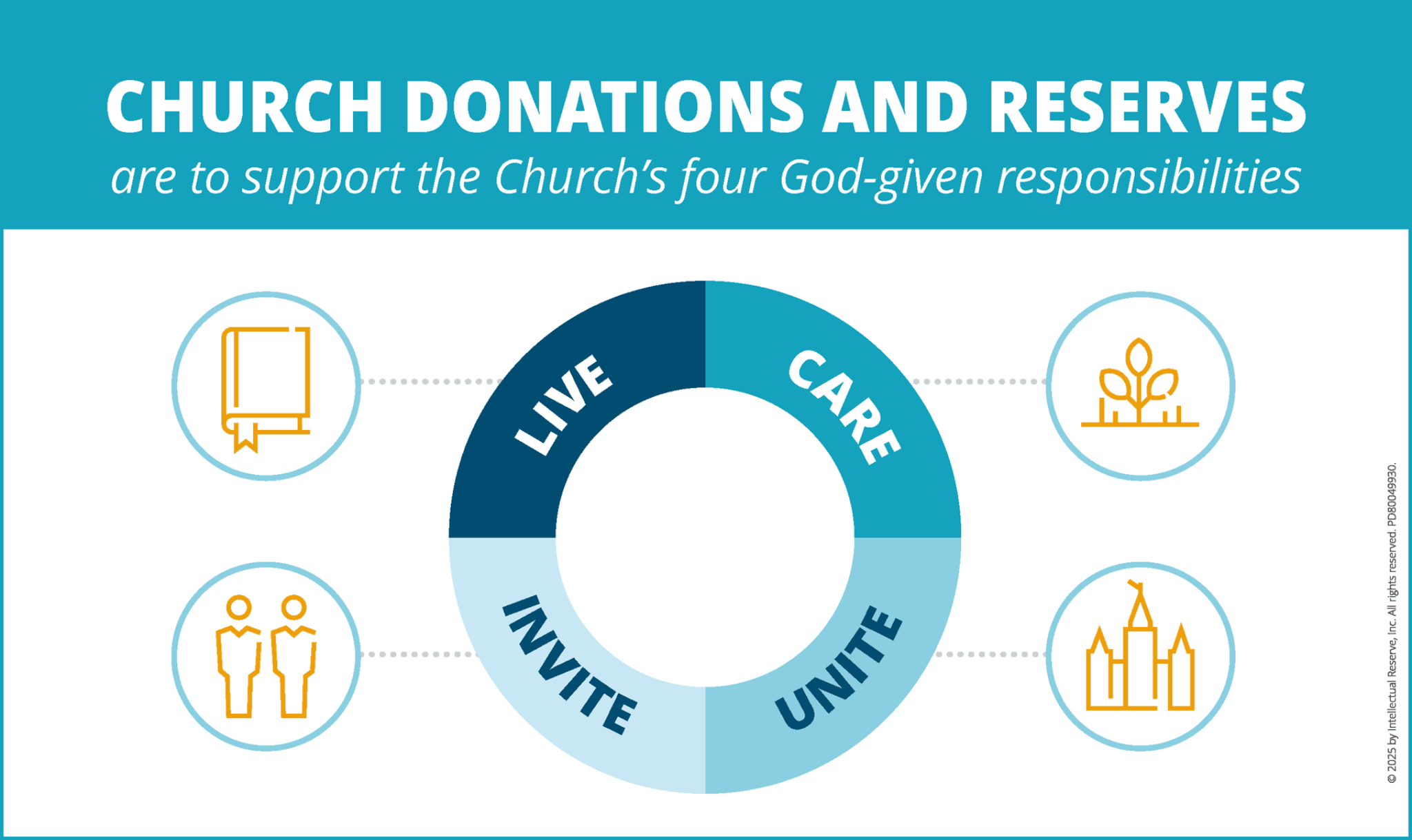 CHURCH DONATIONS AND RESERVES

are to support the Church's four God-given responsibilities

LIVE

CARE

INVITE

UNITE

© 2025 by Intellectual Reserve, Inc. All rights reserved. PD80049930.