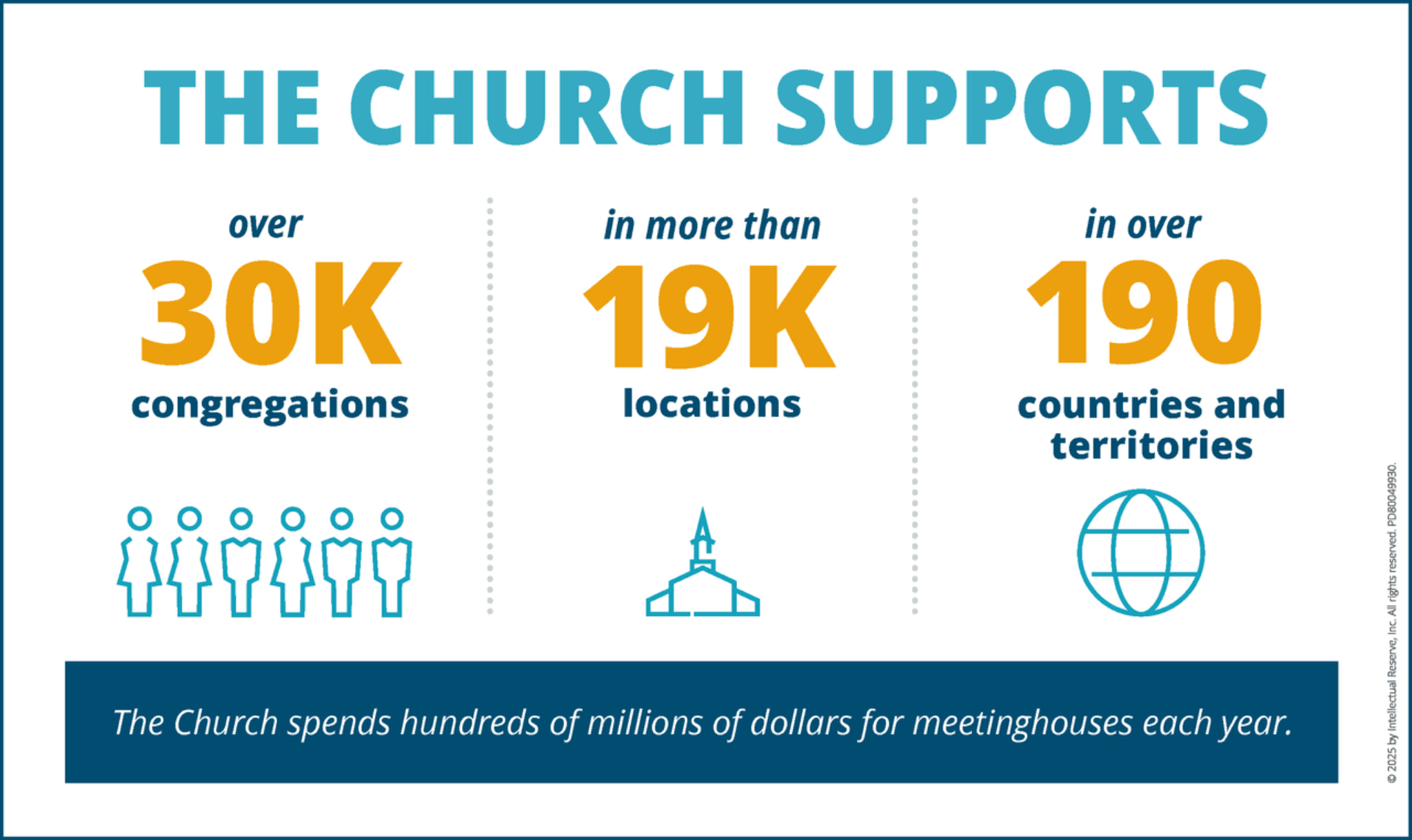 THE CHURCH SUPPORTS

over
30K
congregations

in more than
19K
locations

in over
190
countries and territories

The Church spends hundreds of millions of dollars for meetinghouses each year.

© 2025 by Intellectual Reserve, Inc. All rights reserved. PD80049930.