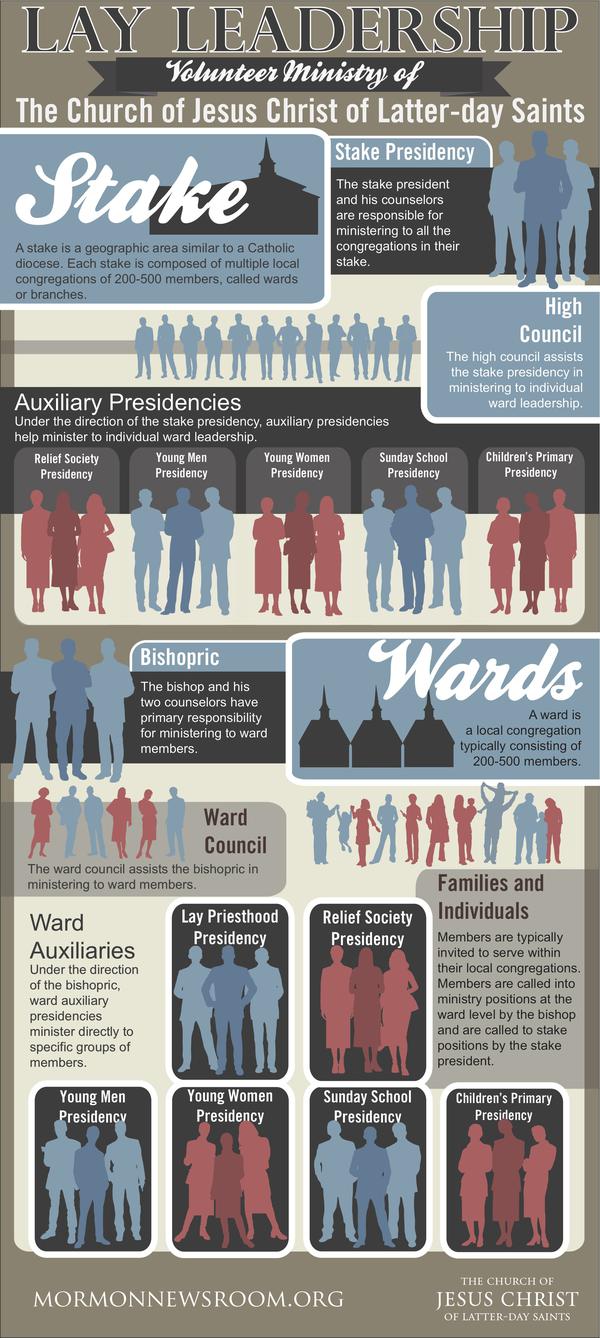 LAY LEADERSHIP

Volunteer Ministry of

The Church of Jesus Christ of Latter-day Saints

Stake

A stake is a geographic area similar to a Catholic diocese. Each stake is composed of multiple local congregations of 200-500 members, called wards or branches.

Stake Presidency

The stake president and his counselors are responsible for ministering to all the congregations in their stake.

High Council

The high council assists the stake presidency in ministering to individual ward leadership.

Auxiliary Presidencies

Under the direction of the stake presidency, auxiliary presidencies help minister to individual ward leadership.

Relief Society Presidency

Young Men Presidency

Young Women Presidency

Sunday School Presidency

Children's Primary Presidency

Bishopric

The bishop and his two counselors have primary responsibility for ministering to ward members.

Wards

A ward is a local congregation typically consisting of 200-500 members.

Ward Council

The ward council assists the bishopric in ministering to ward members.

Families and Individuals

Members are typically invited to serve within their local congregations. Members are called into ministry positions at the ward level by the bishop and are called to stake positions by the stake president.

Ward Auxiliaries

Under the direction of the bishopric, ward auxiliary presidencies minister directly to specific groups of members.

Lay Priesthood Presidency

Relief Society Presidency

Young Men Presidency

Young Women Presidency

Sunday School Presidency

Children's Primary Presidency

MORMONNEWSROOM.ORG

THE CHURCH OF JESUS CHRIST OF LATTER-DAY SAINTS